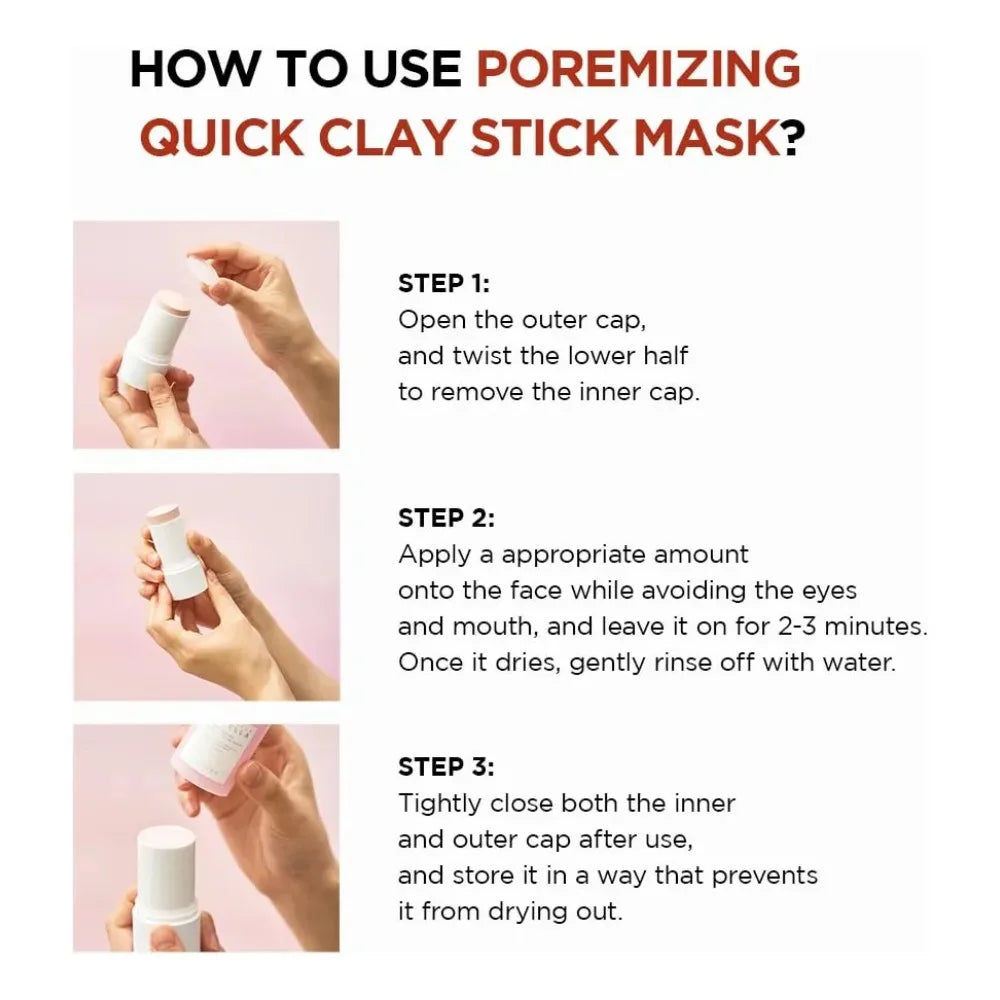 HOW TO USE POREMIZING QUICK CLAY STICK MASK?

STEP 1:
Open the outer cap, and twist the lower half to remove the inner cap.

STEP 2:
Apply a appropriate amount onto the face while avoiding the eyes and mouth, and leave it on for 2-3 minutes. Once it dries, gently rinse off with water.

STEP 3:
Tightly close both the inner and outer cap after use, and store it in a way that prevents it from drying out.